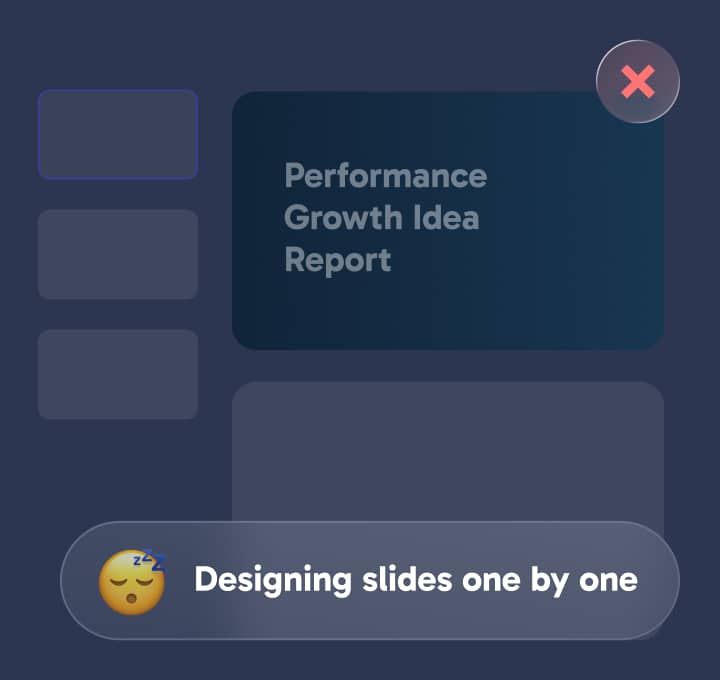 Performance
Growth Idea
Report

Designing slides one by one